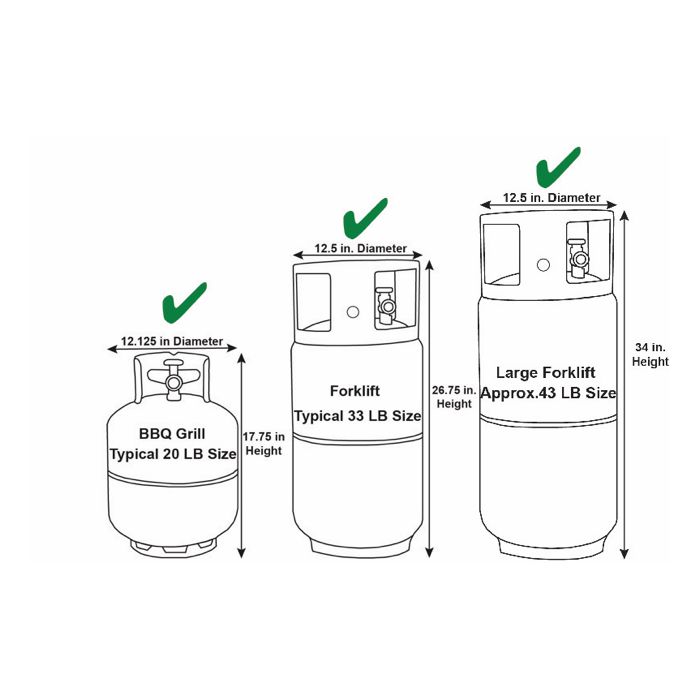 12.125 in Diameter

BBQ Grill
Typical 20 LB Size

17.75 in
Height

12.5 in. Diameter

Forklift
Typical 33 LB Size

26.75 in.
Height

12.5 in. Diameter

Large Forklift
Approx.43 LB Size

34 in.
Height