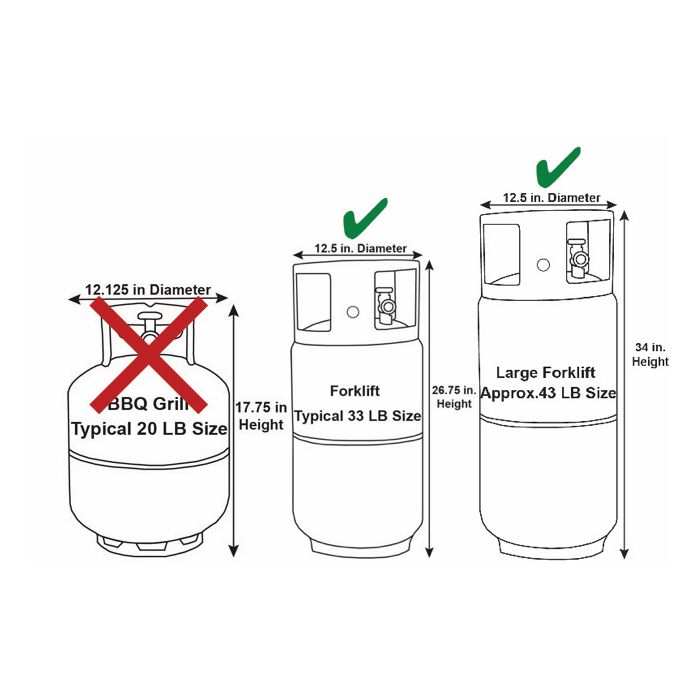 12.125 in Diameter

BBQ Grill
Typical 20 LB Size

17.75 in
Height

12.5 in. Diameter

Forklift
Typical 33 LB Size

26.75 in.
Height

12.5 in. Diameter

Large Forklift
Approx.43 LB Size

34 in.
Height